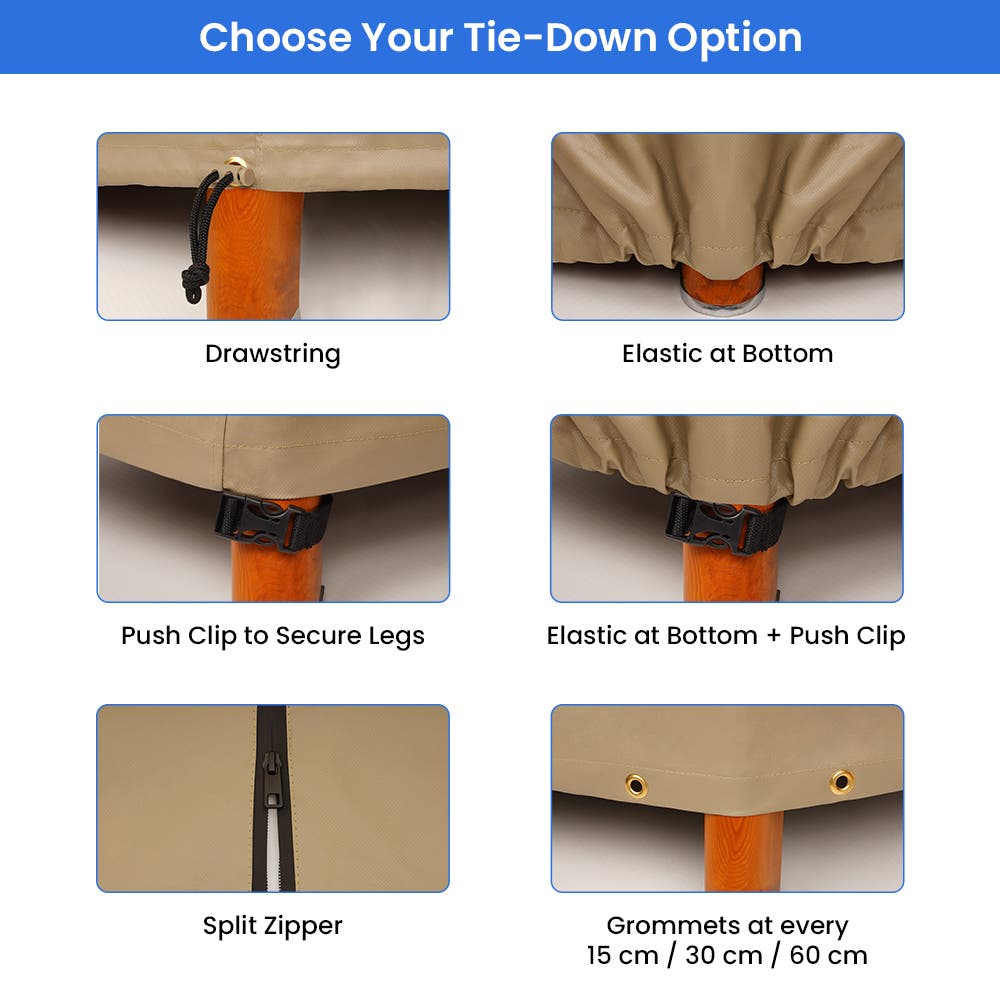 Choose Your Tie-Down Option

Drawstring

Elastic at Bottom

Push Clip to Secure Legs

Elastic at Bottom + Push Clip

Split Zipper

Grommets at every
15 cm / 30 cm / 60 cm